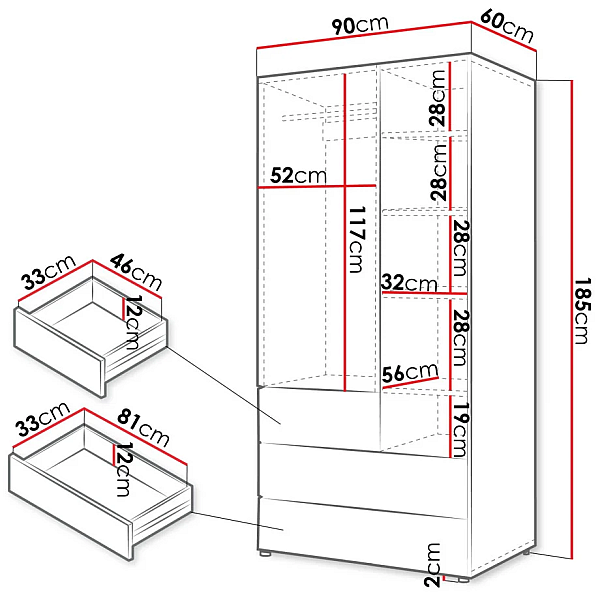 90cm
60cm
28cm
28cm
52cm
117cm
28cm
32cm
28cm
56cm
19cm
185cm
2cm
33cm
46cm
12cm
33cm
81cm
12cm